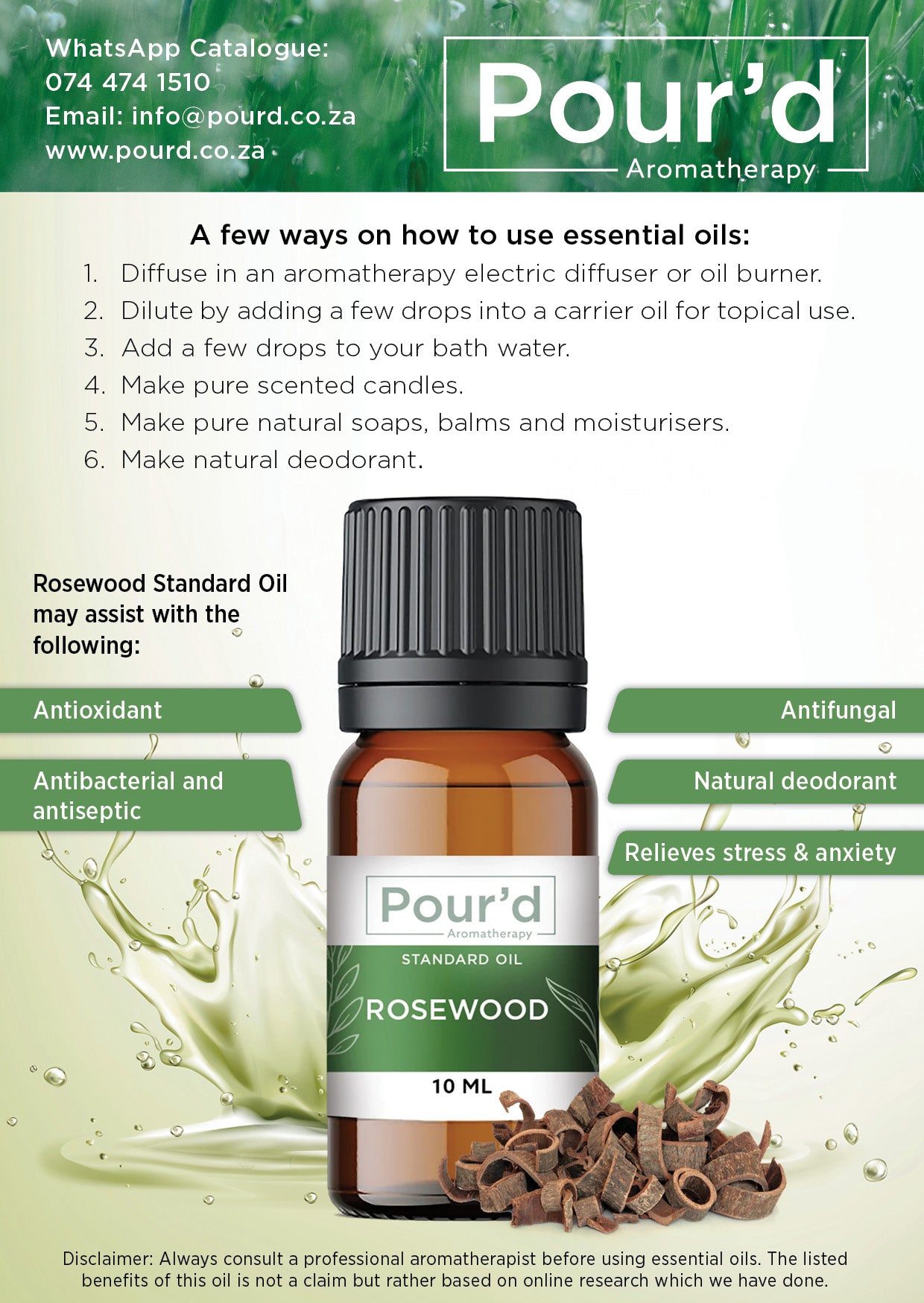 WhatsApp Catalogue:
074 474 1510
Email: info@pourd.co.za
www.pourd.co.za

Pour'd
Aromatherapy

A few ways on how to use essential oils:
1. Diffuse in an aromatherapy electric diffuser or oil burner.
2. Dilute by adding a few drops into a carrier oil for topical use.
3. Add a few drops to your bath water.
4. Make pure scented candles.
5. Make pure natural soaps, balms and moisturisers.
6. Make natural deodorant.

Rosewood Standard Oil may assist with the following:

Antioxidant

Antibacterial and antiseptic

Antifungal

Natural deodorant

Relieves stress & anxiety

Pour'd
Aromatherapy
STANDARD OIL
ROSEWOOD
10 ML

Disclaimer: Always consult a professional aromatherapist before using essential oils. The listed benefits of this oil is not a claim but rather based on online research which we have done.