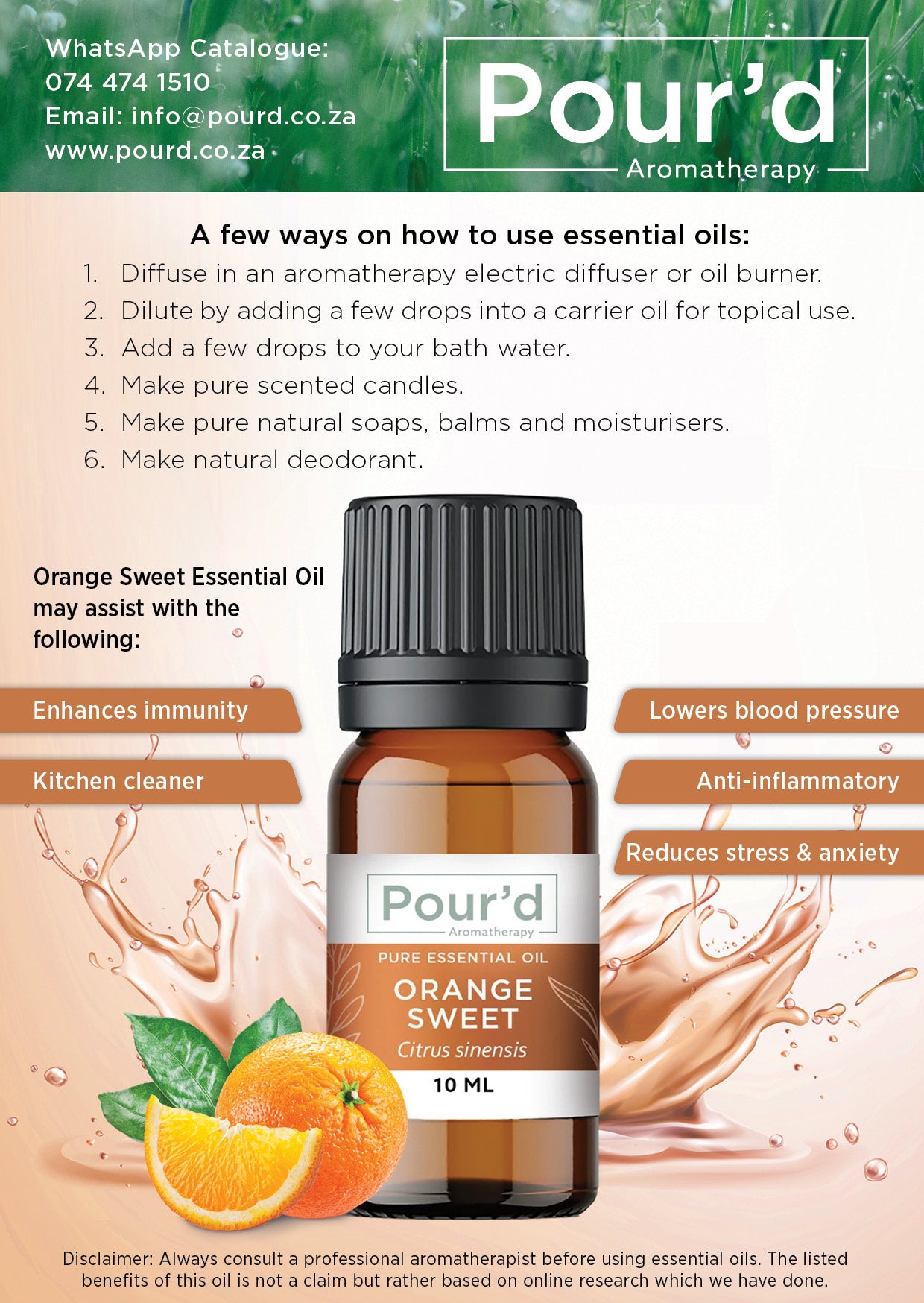 WhatsApp Catalogue:
074 474 1510
Email: info@pourd.co.za
www.pourd.co.za

Pour'd
Aromatherapy

A few ways on how to use essential oils:
1. Diffuse in an aromatherapy electric diffuser or oil burner.
2. Dilute by adding a few drops into a carrier oil for topical use.
3. Add a few drops to your bath water.
4. Make pure scented candles.
5. Make pure natural soaps, balms and moisturisers.
6. Make natural deodorant.

Orange Sweet Essential Oil may assist with the following:

Enhances immunity

Kitchen cleaner

Lowers blood pressure

Anti-inflammatory

Reduces stress & anxiety

Pour'd
Aromatherapy
PURE ESSENTIAL OIL
ORANGE SWEET
Citrus sinensis
10 ML

Disclaimer: Always consult a professional aromatherapist before using essential oils. The listed benefits of this oil is not a claim but rather based on online research which we have done.