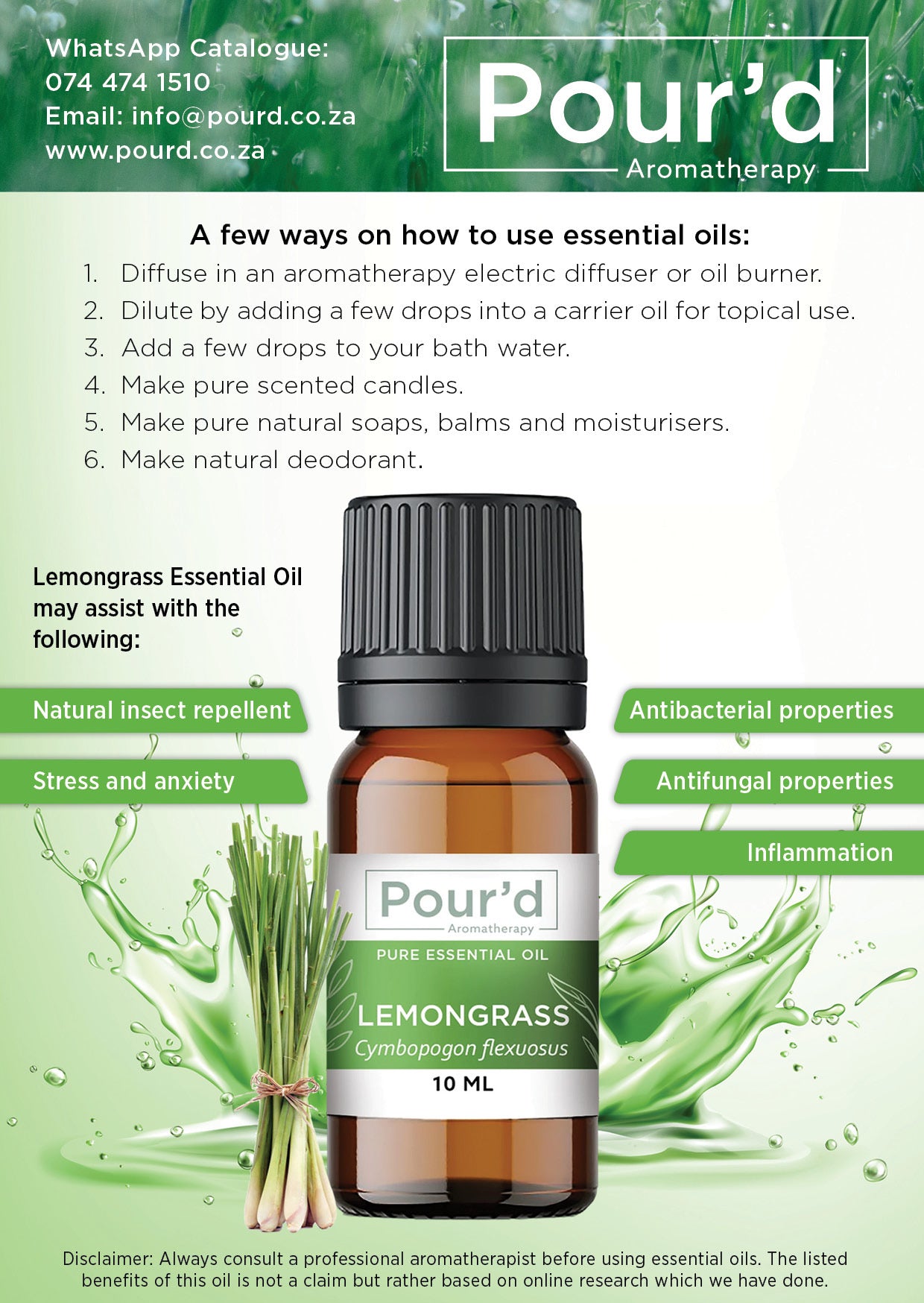 WhatsApp Catalogue:
074 474 1510
Email: info@pourd.co.za
www.pourd.co.za

Pour'd
Aromatherapy

A few ways on how to use essential oils:

1. Diffuse in an aromatherapy electric diffuser or oil burner.
2. Dilute by adding a few drops into a carrier oil for topical use.
3. Add a few drops to your bath water.
4. Make pure scented candles.
5. Make pure natural soaps, balms and moisturisers.
6. Make natural deodorant.

Lemongrass Essential Oil may assist with the following:

Natural insect repellent

Stress and anxiety

Antibacterial properties

Antifungal properties

Inflammation

Pour'd
Aromatherapy
PURE ESSENTIAL OIL
LEMONGRASS
Cymbopogon flexuosus
10 ML

Disclaimer: Always consult a professional aromatherapist before using essential oils. The listed benefits of this oil is not a claim but rather based on online research which we have done.