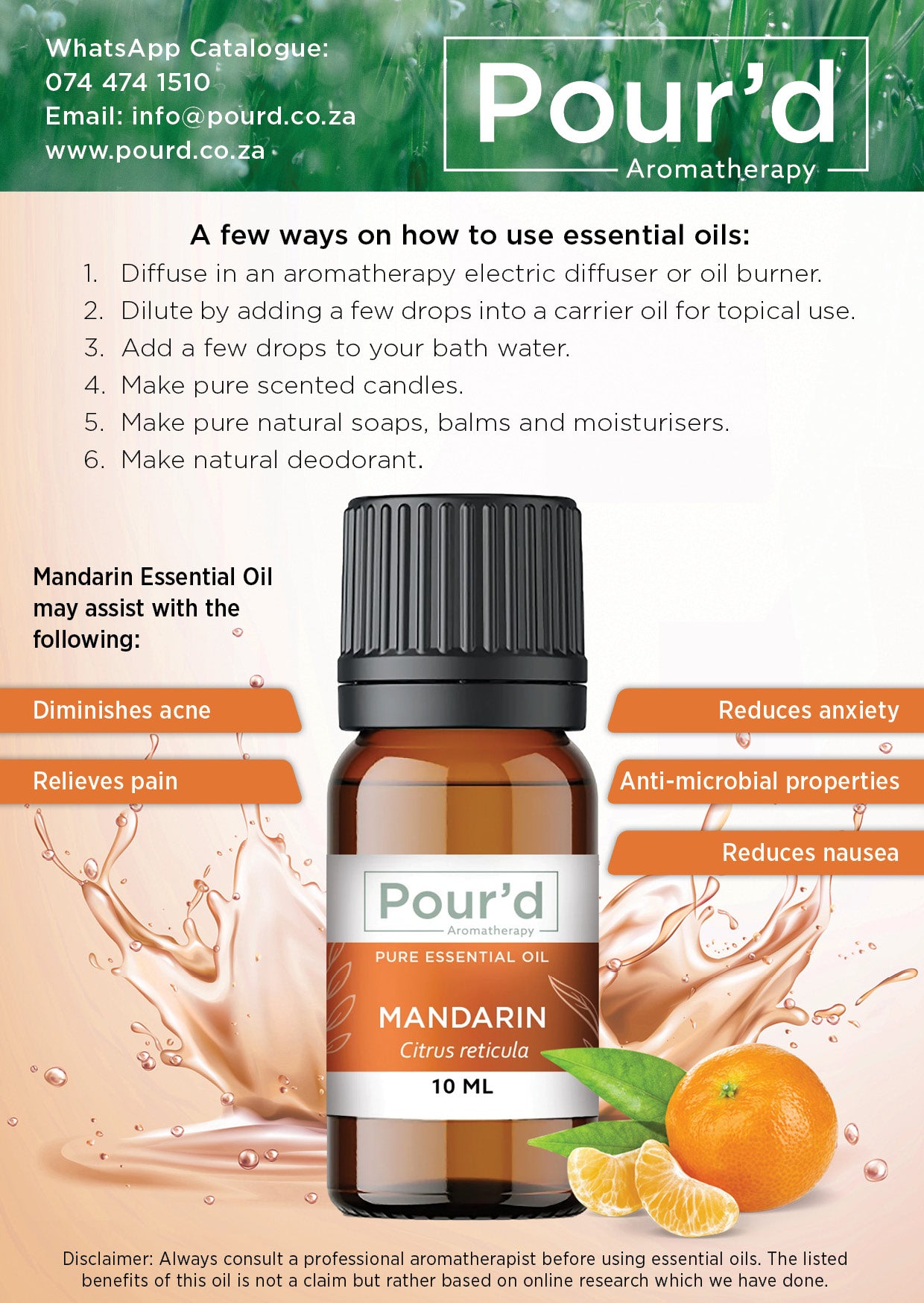 WhatsApp Catalogue:
074 474 1510
Email: info@pourd.co.za
www.pourd.co.za

Pour'd
Aromatherapy

A few ways on how to use essential oils:
1. Diffuse in an aromatherapy electric diffuser or oil burner.
2. Dilute by adding a few drops into a carrier oil for topical use.
3. Add a few drops to your bath water.
4. Make pure scented candles.
5. Make pure natural soaps, balms and moisturisers.
6. Make natural deodorant.

Mandarin Essential Oil may assist with the following:

Diminishes acne

Relieves pain

Reduces anxiety

Anti-microbial properties

Reduces nausea

Pour'd
Aromatherapy
PURE ESSENTIAL OIL
MANDARIN
Citrus reticula
10 ML

Disclaimer: Always consult a professional aromatherapist before using essential oils. The listed benefits of this oil is not a claim but rather based on online research which we have done.