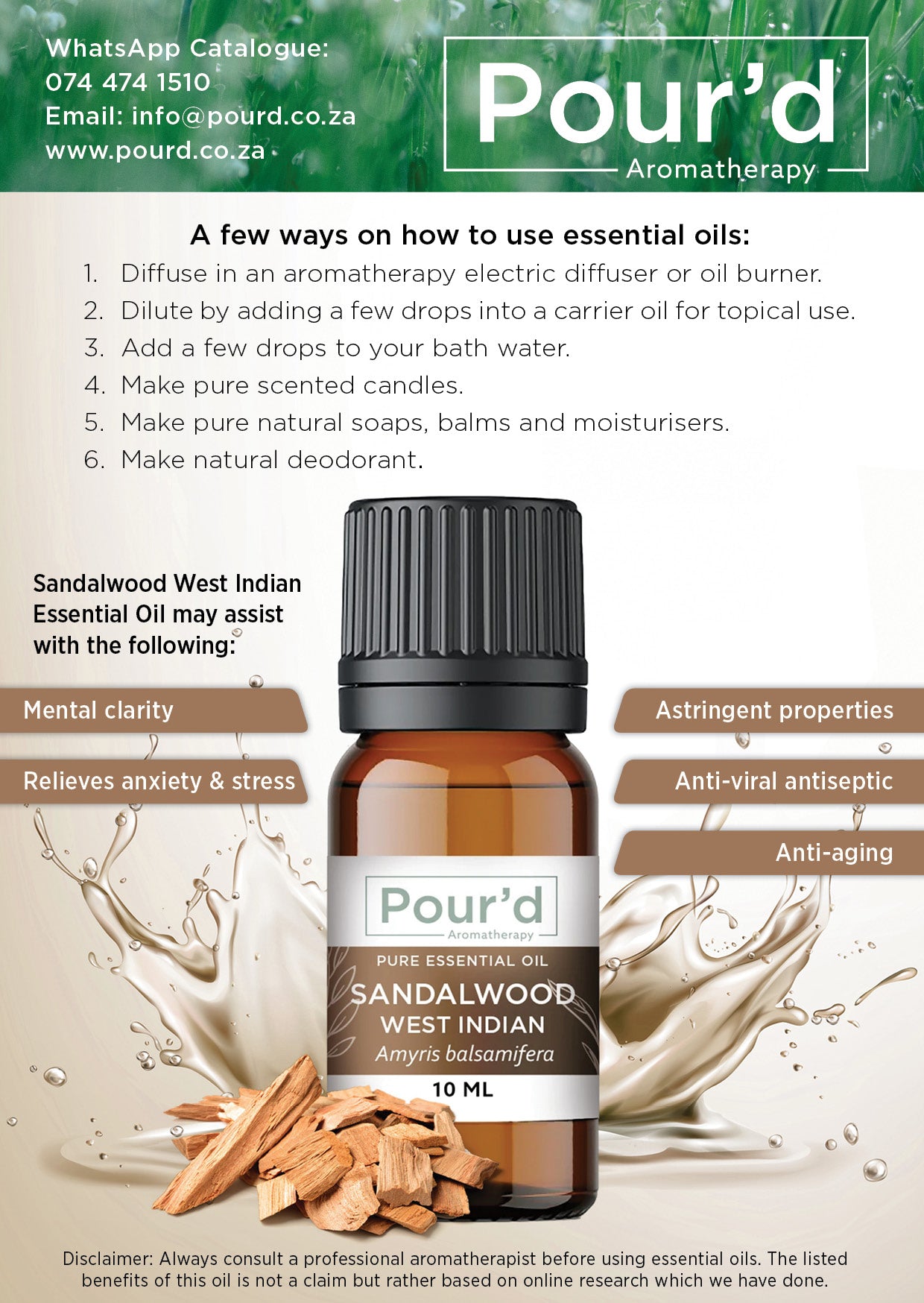 WhatsApp Catalogue:
074 474 1510
Email: info@pourd.co.za
www.pourd.co.za

Pour'd
Aromatherapy

A few ways on how to use essential oils:
1. Diffuse in an aromatherapy electric diffuser or oil burner.
2. Dilute by adding a few drops into a carrier oil for topical use.
3. Add a few drops to your bath water.
4. Make pure scented candles.
5. Make pure natural soaps, balms and moisturisers.
6. Make natural deodorant.

Sandalwood West Indian Essential Oil may assist with the following:

Mental clarity

Relieves anxiety & stress

Astringent properties

Anti-viral antiseptic

Anti-aging

Pour'd
Aromatherapy
PURE ESSENTIAL OIL
SANDALWOOD
WEST INDIAN
Amyris balsamifera
10 ML

Disclaimer: Always consult a professional aromatherapist before using essential oils. The listed benefits of this oil is not a claim but rather based on online research which we have done.